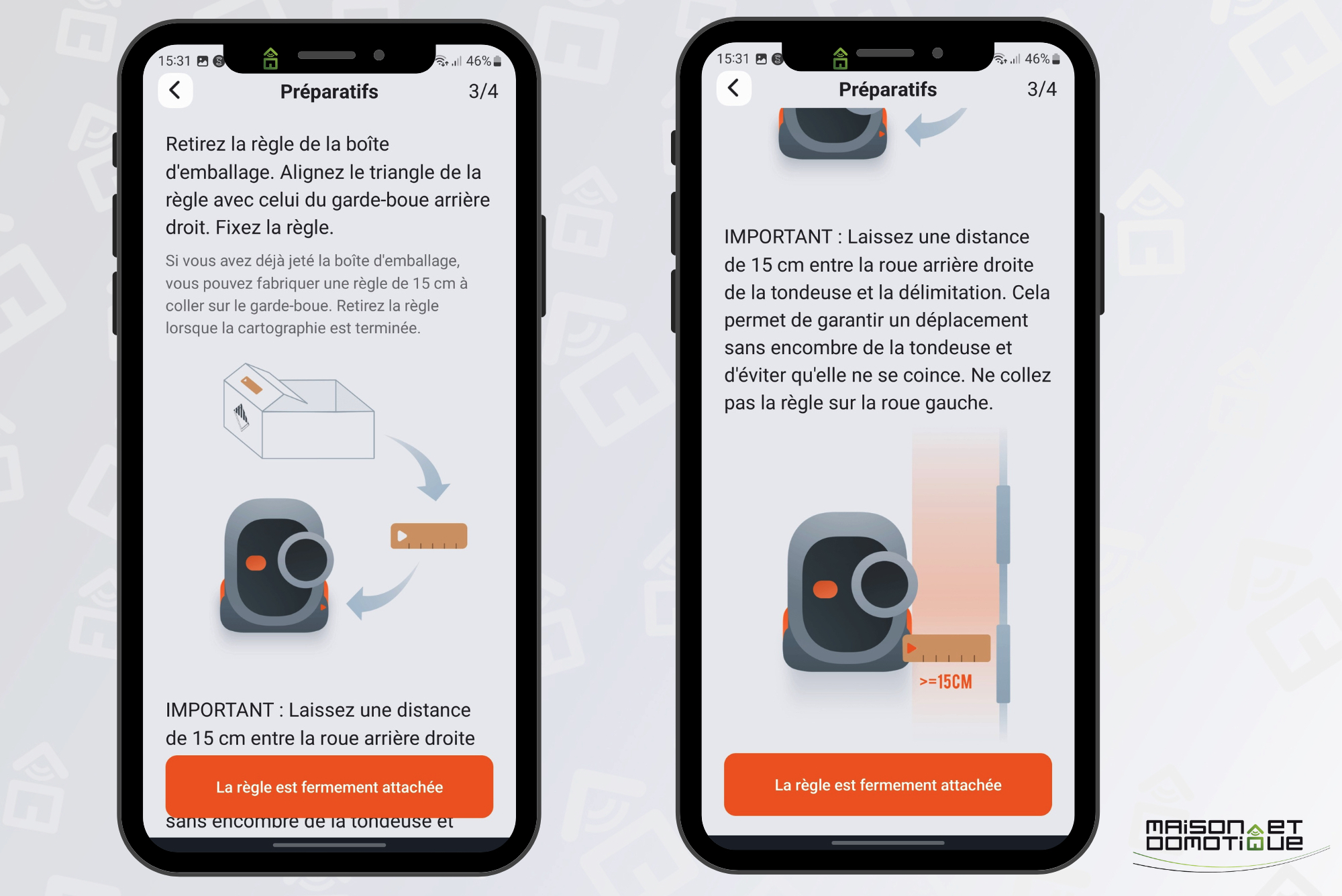 15:31 46%

Préparatifs 3/4

Retirez la règle de la boîte d'emballage. Alignez le triangle de la règle avec celui du garde-boue arrière droit. Fixez la règle.

Si vous avez déjà jeté la boîte d'emballage, vous pouvez fabriquer une règle de 15 cm à coller sur le garde-boue. Retirez la règle lorsque la cartographie est terminée.

IMPORTANT : Laissez une distance de 15 cm entre la roue arrière droite

La règle est fermement attachée

sans encombre de la tondeuse et

15:31 46%

Préparatifs 3/4

IMPORTANT : Laissez une distance de 15 cm entre la roue arrière droite de la tondeuse et la délimitation. Cela permet de garantir un déplacement sans encombre de la tondeuse et d'éviter qu'elle ne se coince. Ne collez pas la règle sur la roue gauche.

>=15CM

La règle est fermement attachée

MAISON ET DOMOTIQUE